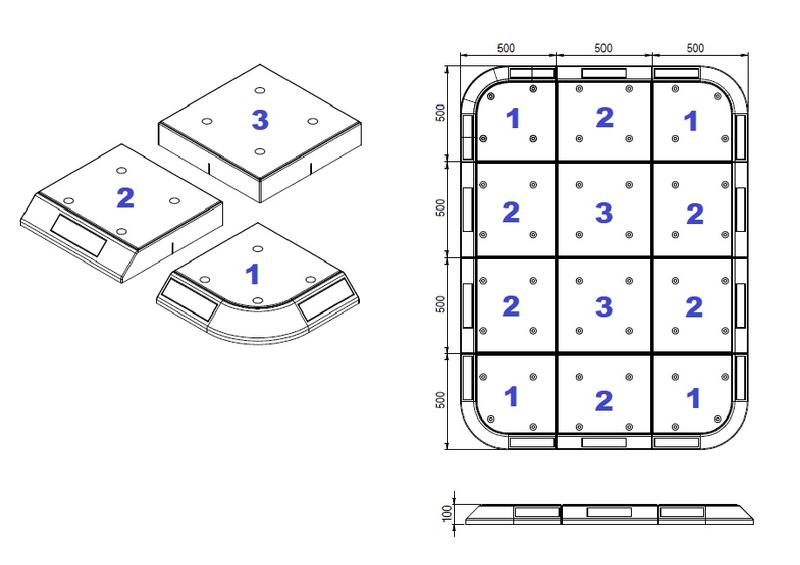 3
2
1

500 500 500

500
500
500
500

1 2 1
2 3 2
2 3 2
1 2 1

100